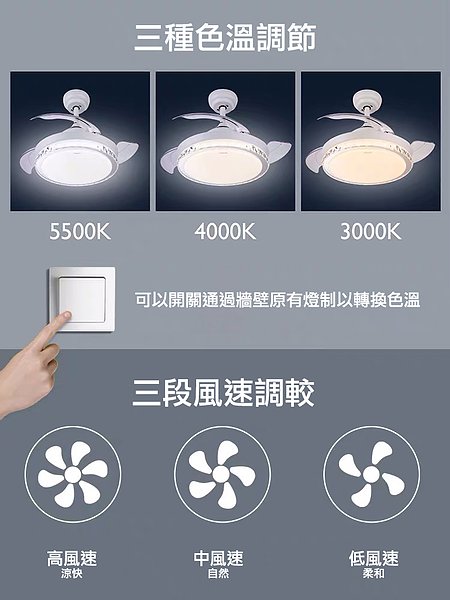 三種色溫調節

5500K

4000K

3000K

可以開關通過牆壁原有燈制以轉換色溫

三段風速調較

高風速
涼快

中風速
自然

低風速
柔和